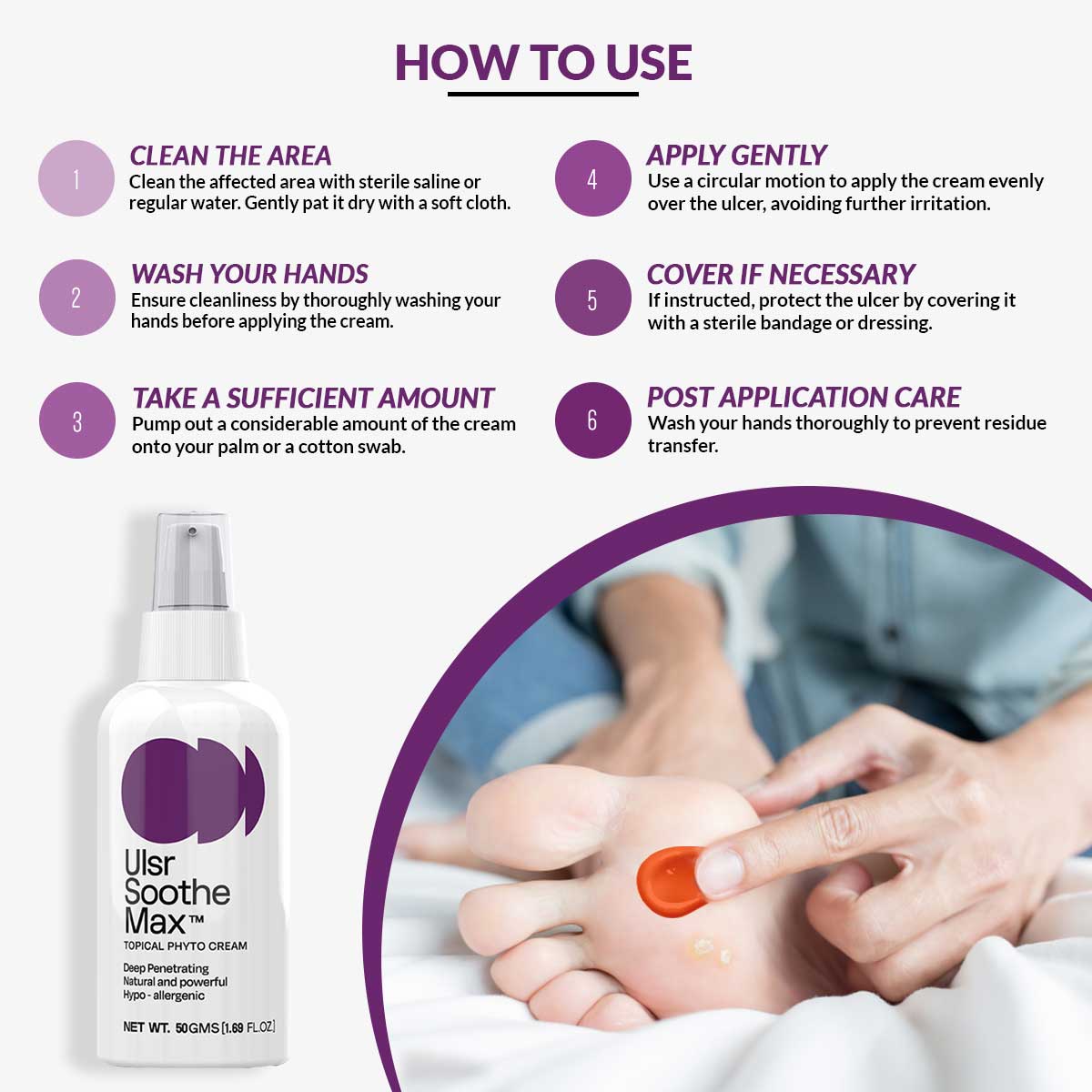 HOW TO USE

1
CLEAN THE AREA
Clean the affected area with sterile saline or regular water. Gently pat it dry with a soft cloth.

2
WASH YOUR HANDS
Ensure cleanliness by thoroughly washing your hands before applying the cream.

3
TAKE A SUFFICIENT AMOUNT
Pump out a considerable amount of the cream onto your palm or a cotton swab.

4
APPLY GENTLY
Use a circular motion to apply the cream evenly over the ulcer, avoiding further irritation.

5
COVER IF NECESSARY
If instructed, protect the ulcer by covering it with a sterile bandage or dressing.

6
POST APPLICATION CARE
Wash your hands thoroughly to prevent residue transfer.

Ulsr Soothe Max™
TOPICAL PHYTO CREAM
Deep Penetrating
Natural and powerful
Hypo - allergenic
NET WT. 50GMS [1.69 FL.OZ]